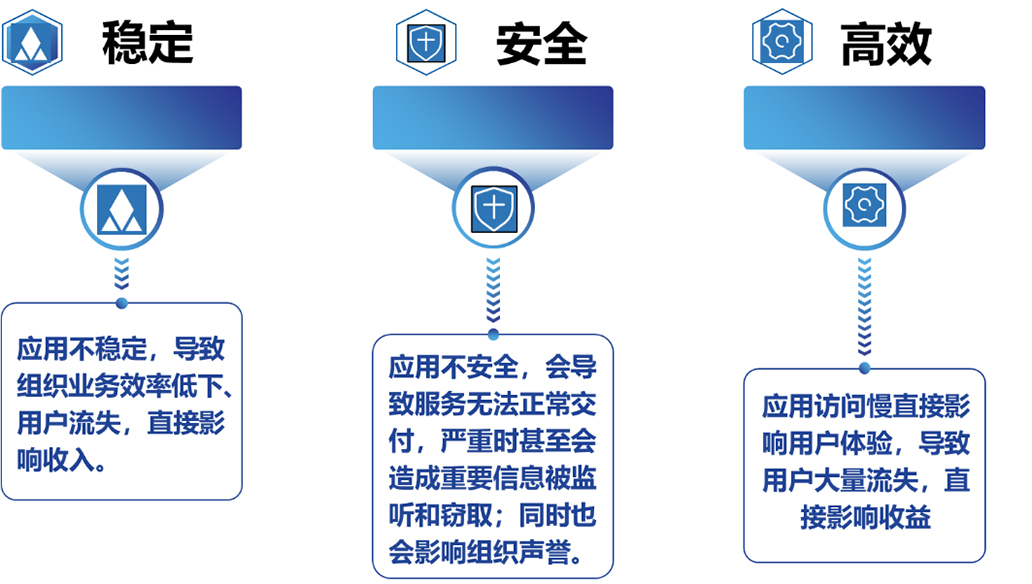 稳定

应用不稳定，导致组织业务效率低下、用户流失，直接影响收入。

安全

应用不安全，会导致服务无法正常交付，严重时甚至会造成重要信息被监听和窃取；同时也会影响组织声誉。

高效

应用访问慢直接影响用户体验，导致用户大量流失，直接影响收益